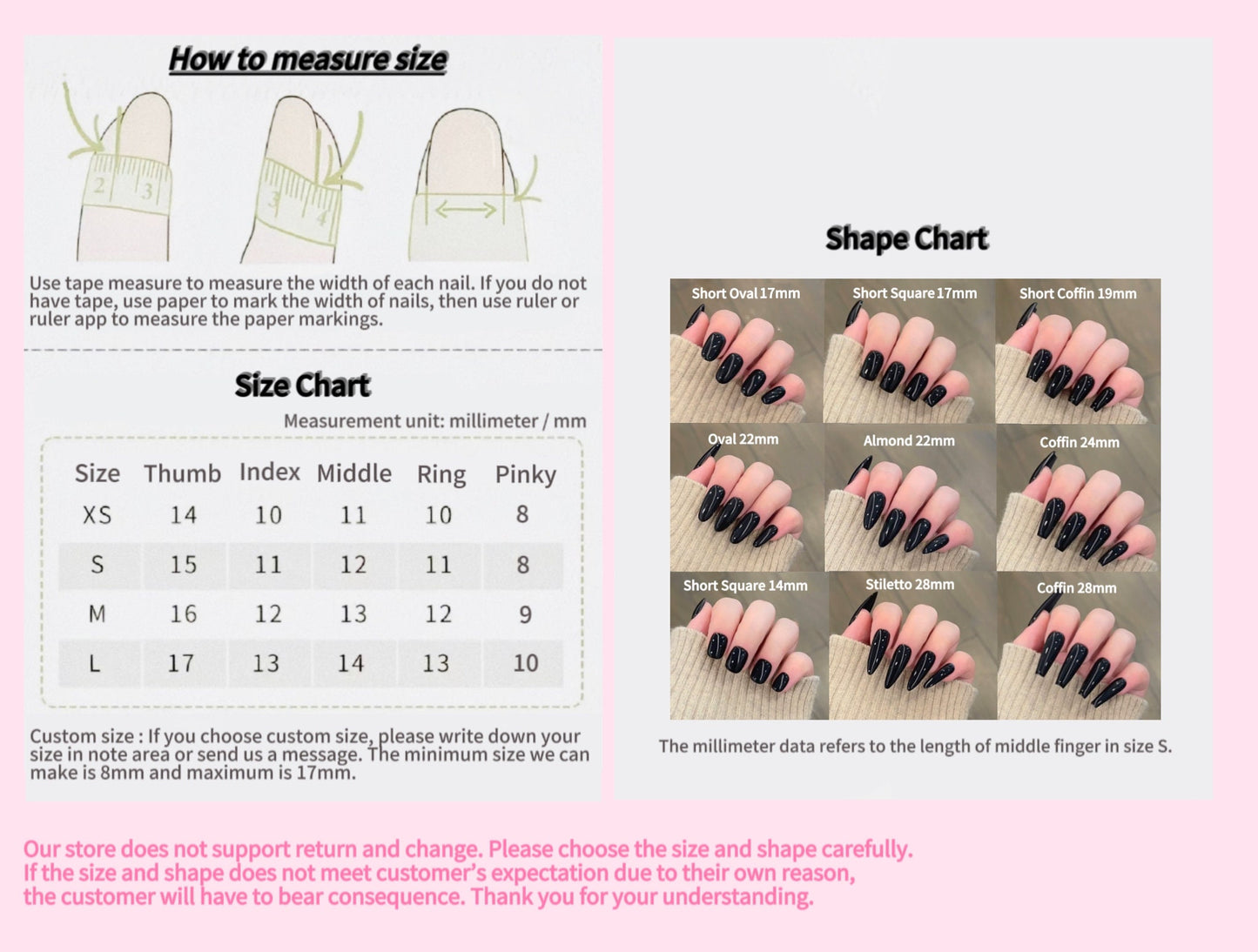 How to measure size

2 3

3 4

Use tape measure to measure the width of each nail. If you do not have tape, use paper to mark the width of nails, then use ruler or ruler app to measure the paper markings.

Size Chart

Measurement unit: millimeter / mm

| Size | Thumb | Index | Middle | Ring | Pinky |
|---|---|---|---|---|---|
| XS | 14 | 10 | 11 | 10 | 8 |
| S | 15 | 11 | 12 | 11 | 8 |
| M | 16 | 12 | 13 | 12 | 9 |
| L | 17 | 13 | 14 | 13 | 10 |

Custom size : If you choose custom size, please write down your size in note area or send us a message. The minimum size we can make is 8mm and maximum is 17mm.

Shape Chart

Short Oval 17mm
Short Square 17mm
Short Coffin 19mm
Oval 22mm
Almond 22mm
Coffin 24mm
Short Square 14mm
Stiletto 28mm
Coffin 28mm

The millimeter data refers to the length of middle finger in size S.

Our store does not support return and change. Please choose the size and shape carefully. If the size and shape does not meet customer's expectation due to their own reason, the customer will have to bear consequence. Thank you for your understanding.