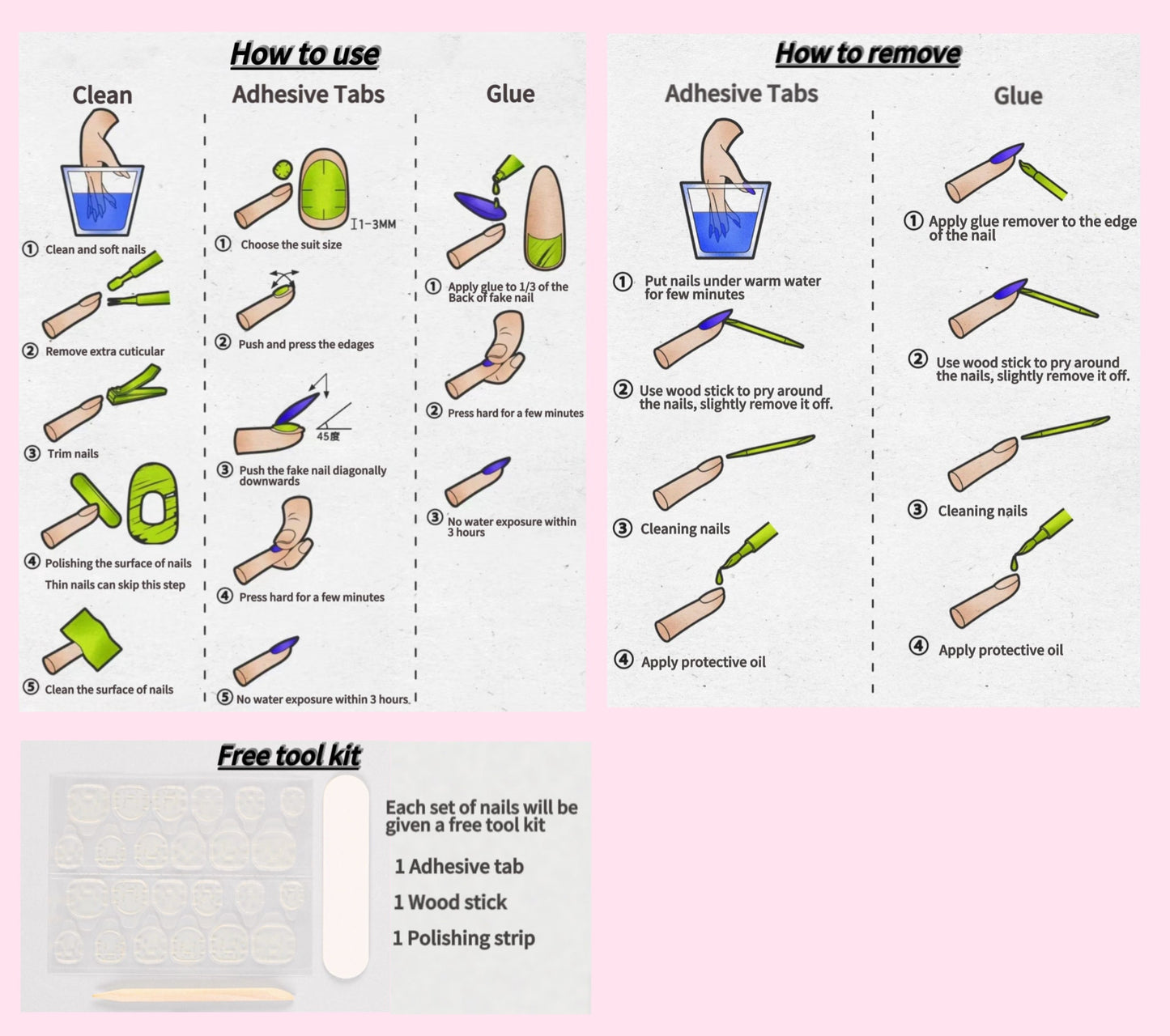 How to use

Clean

① Clean and soft nails

② Remove extra cuticular

③ Trim nails

④ Polishing the surface of nails
Thin nails can skip this step

⑤ Clean the surface of nails

Adhesive Tabs

1-3MM

① Choose the suit size

② Push and press the edages

45度

③ Push the fake nail diagonally downwards

④ Press hard for a few minutes

⑤ No water exposure within 3 hours.

Glue

① Apply glue to 1/3 of the Back of fake nail

② Press hard for a few minutes

③ No water exposure within 3 hours

How to remove

Adhesive Tabs

① Put nails under warm water for few minutes

② Use wood stick to pry around the nails, slightly remove it off.

③ Cleaning nails

④ Apply protective oil

Glue

① Apply glue remover to the edge of the nail

② Use wood stick to pry around the nails, slightly remove it off.

③ Cleaning nails

④ Apply protective oil

Free tool kit

Each set of nails will be given a free tool kit

1 Adhesive tab

1 Wood stick

1 Polishing strip