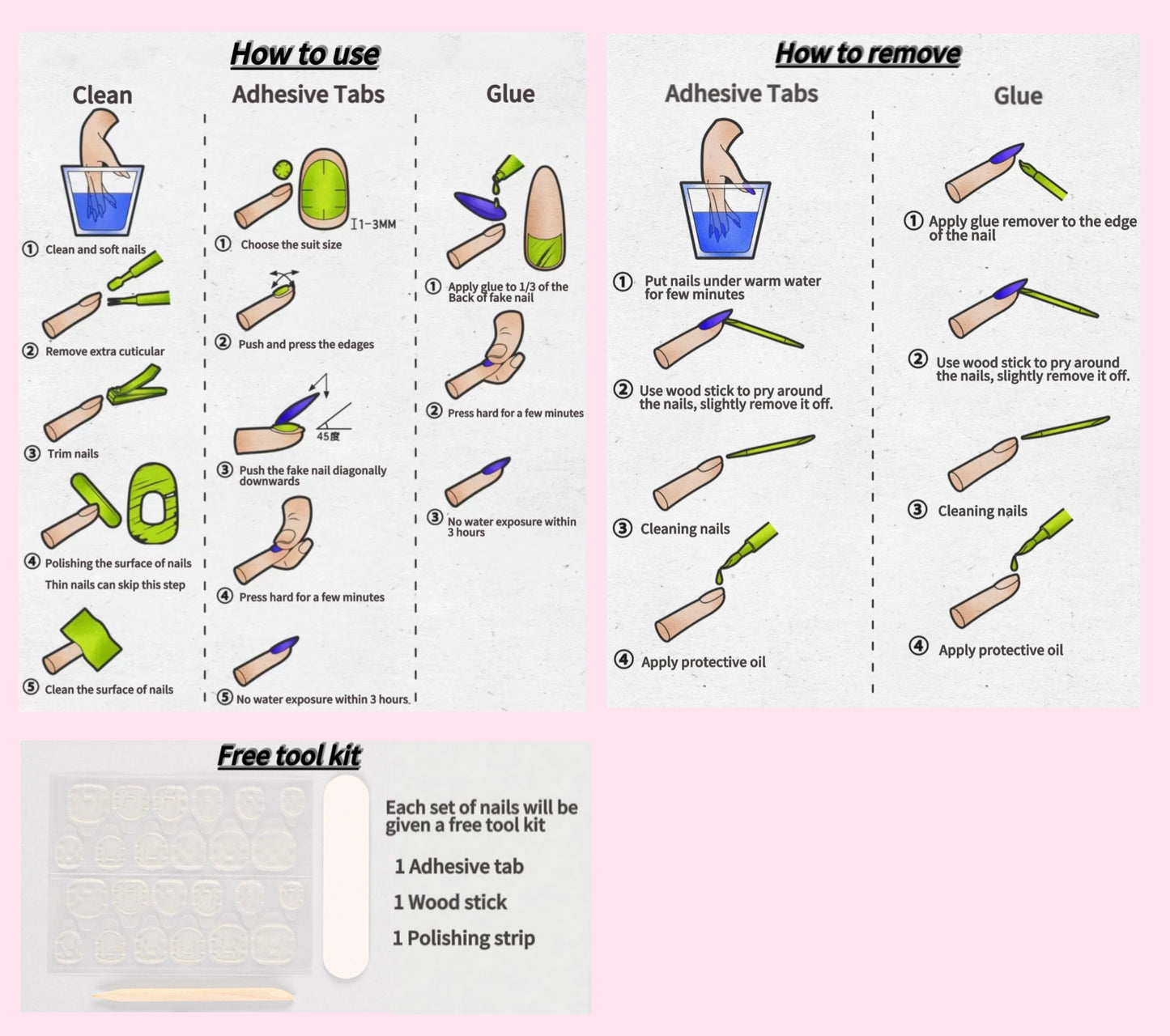 How to use

Clean

① Clean and soft nails

② Remove extra cuticular

③ Trim nails

④ Polishing the surface of nails
Thin nails can skip this step

⑤ Clean the surface of nails

Adhesive Tabs

1-3MM

① Choose the suit size

② Push and press the edages

45度

③ Push the fake nail diagonally downwards

④ Press hard for a few minutes

⑤ No water exposure within 3 hours.

Glue

① Apply glue to 1/3 of the Back of fake nail

② Press hard for a few minutes

③ No water exposure within 3 hours

How to remove

Adhesive Tabs

① Put nails under warm water for few minutes

② Use wood stick to pry around the nails, slightly remove it off.

③ Cleaning nails

④ Apply protective oil

Glue

① Apply glue remover to the edge of the nail

② Use wood stick to pry around the nails, slightly remove it off.

③ Cleaning nails

④ Apply protective oil

Free tool kit

Each set of nails will be given a free tool kit

1 Adhesive tab

1 Wood stick

1 Polishing strip